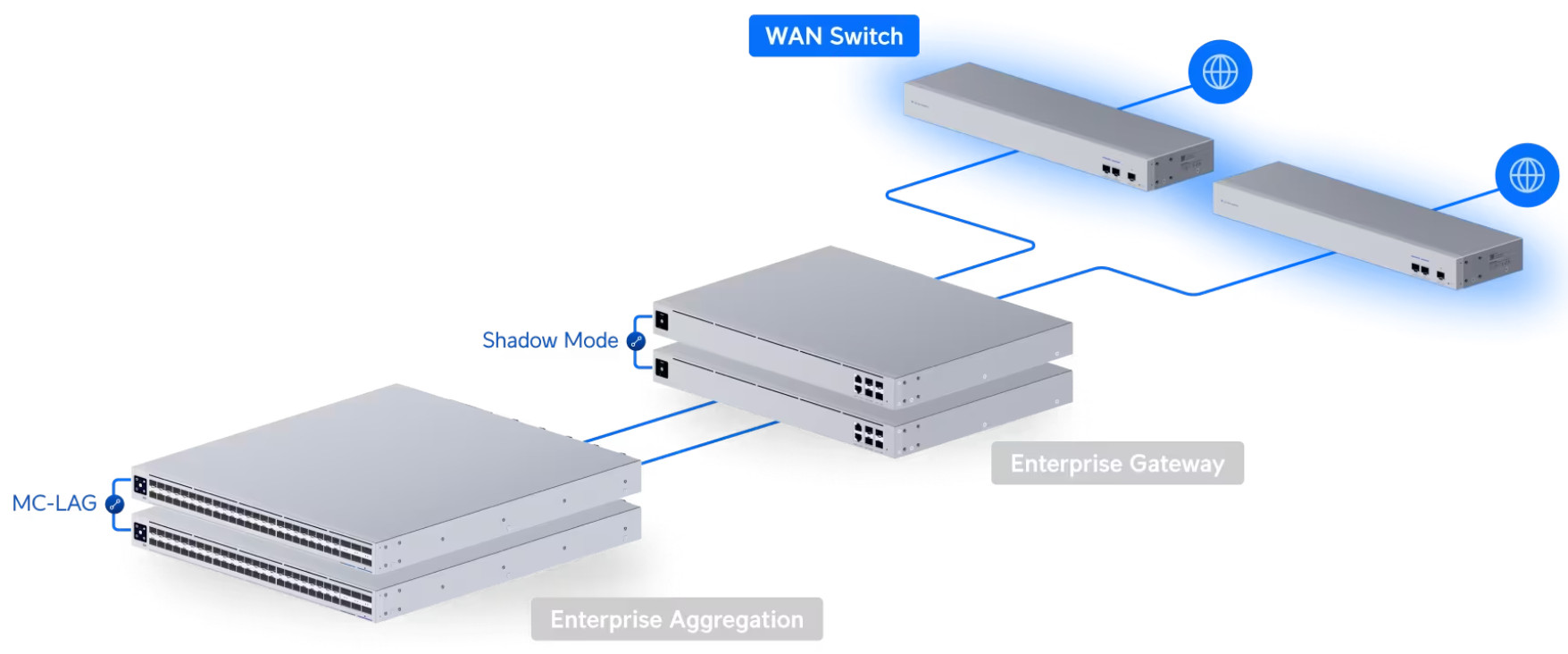 WAN Switch

Shadow Mode

Enterprise Gateway

MC-LAG

Enterprise Aggregation