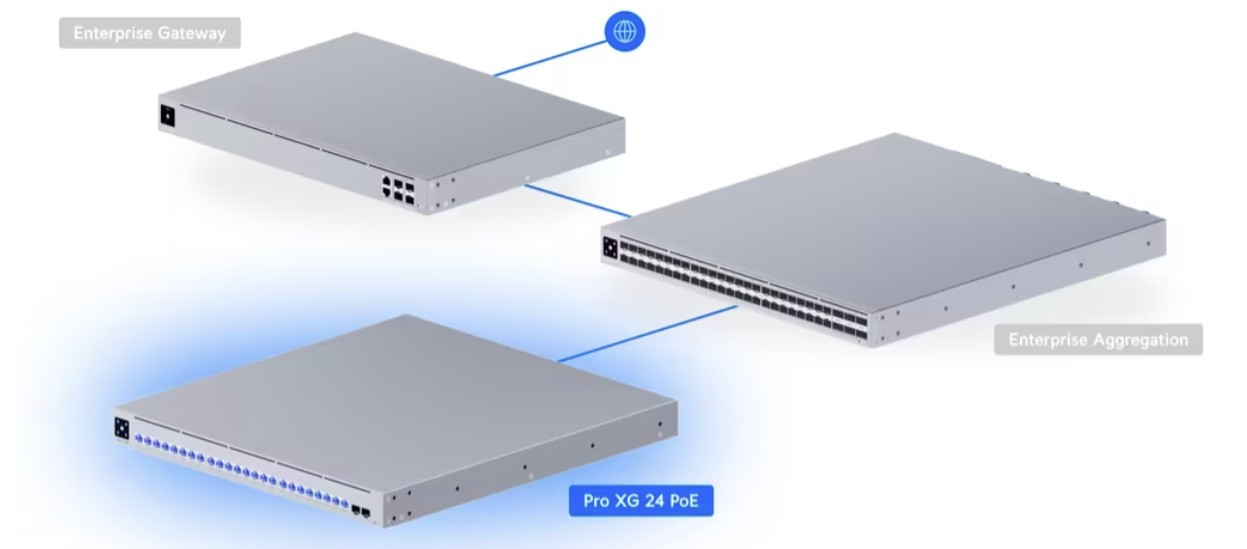 Enterprise Gateway

Enterprise Aggregation

Pro XG 24 PoE